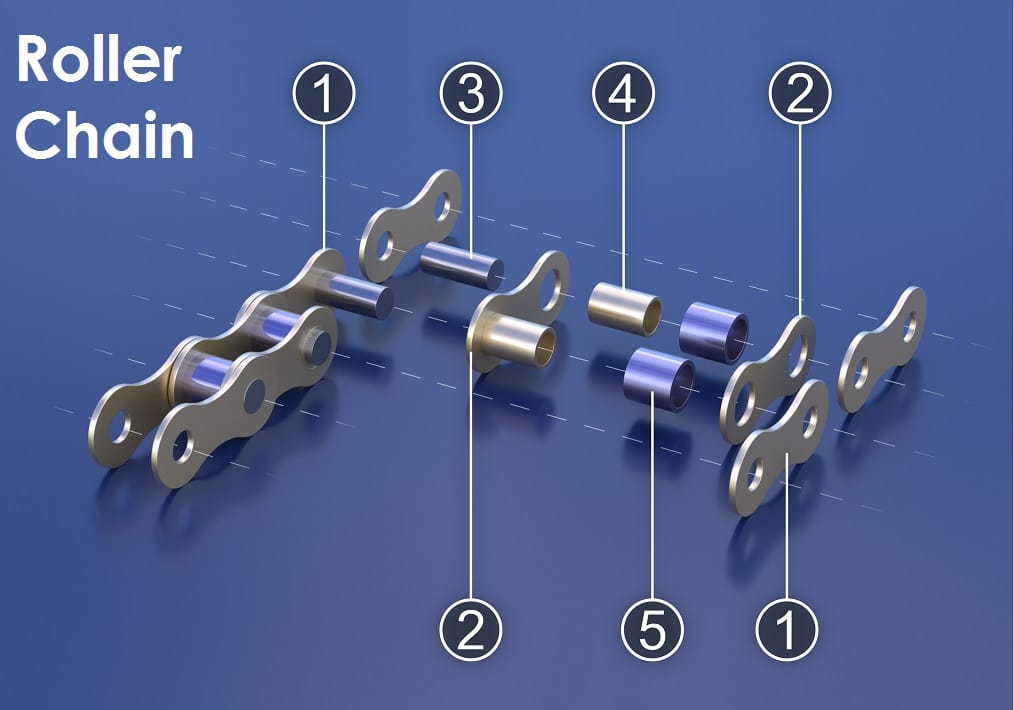 Roller Chain

1
3
4
2

2
5
1